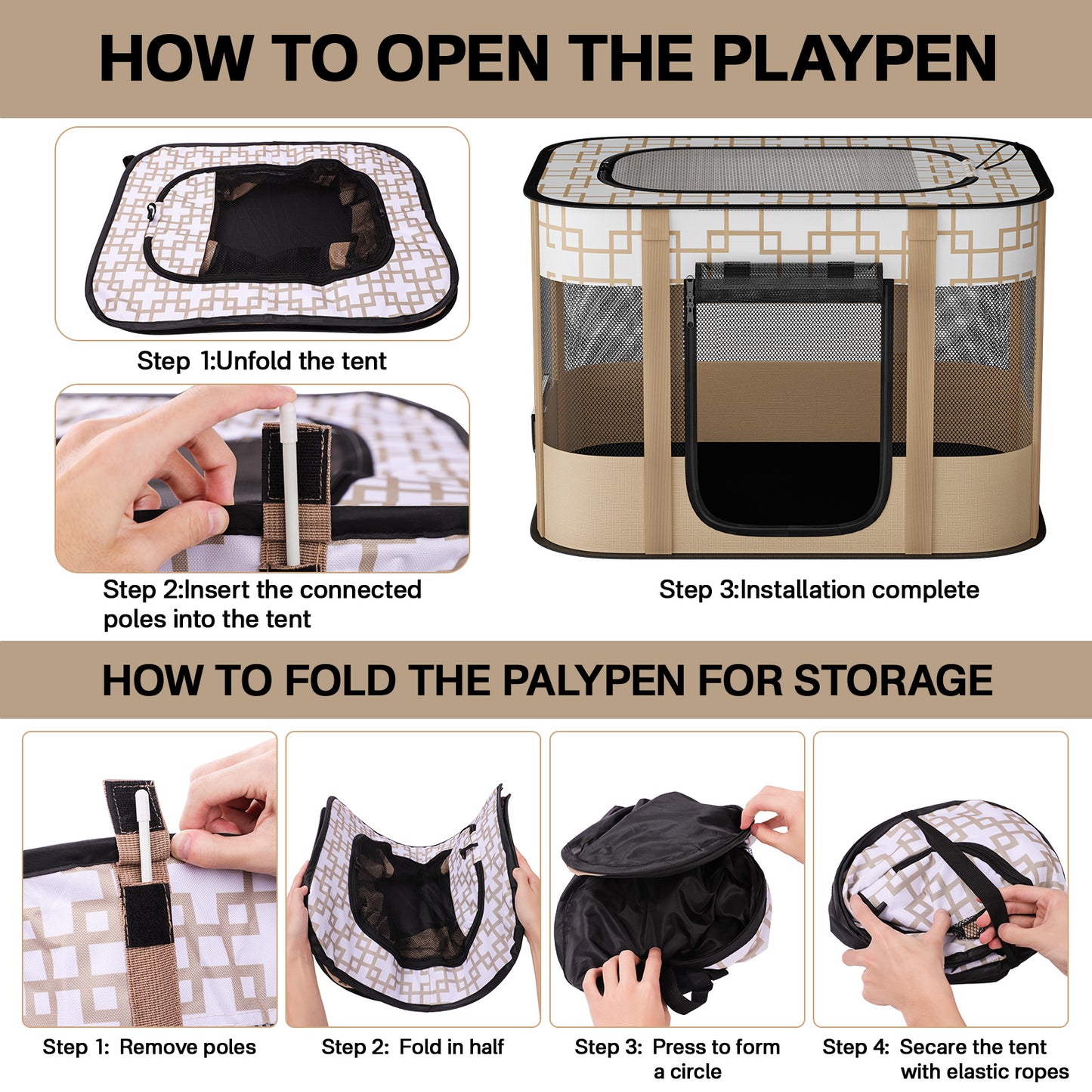 HOW TO OPEN THE PLAYPEN

Step 1:Unfold the tent

Step 2:Insert the connected poles into the tent

Step 3:Installation complete

HOW TO FOLD THE PALYPEN FOR STORAGE

Step 1: Remove poles

Step 2: Fold in half

Step 3: Press to form a circle

Step 4: Secare the tent with elastic ropes