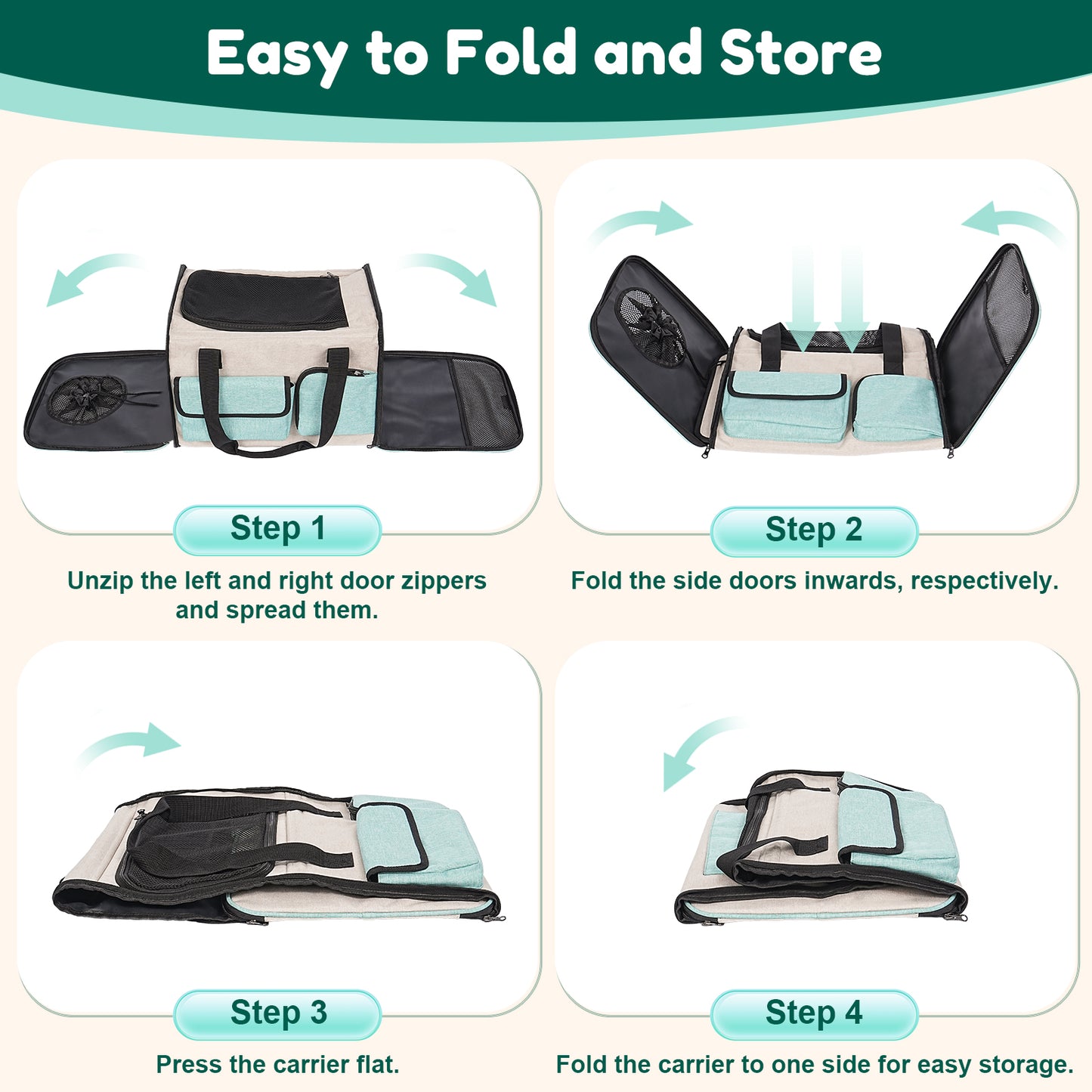 Easy to Fold and Store

Step 1

Unzip the left and right door zippers and spread them.

Step 2

Fold the side doors inwards, respectively.

Step 3

Press the carrier flat.

Step 4

Fold the carrier to one side for easy storage.