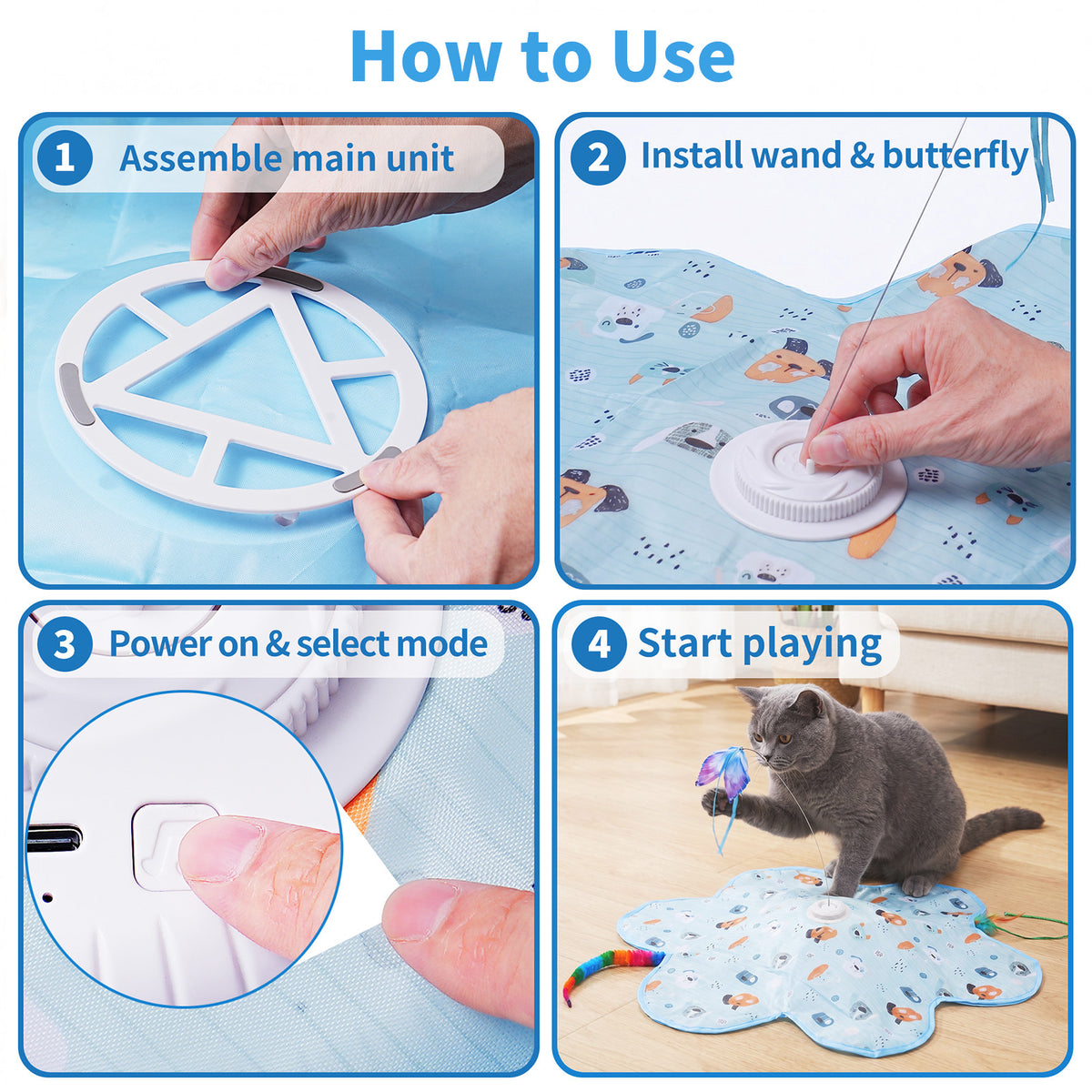 How to Use

1 Assemble main unit

2 Install wand & butterfly

3 Power on & select mode

4 Start playing