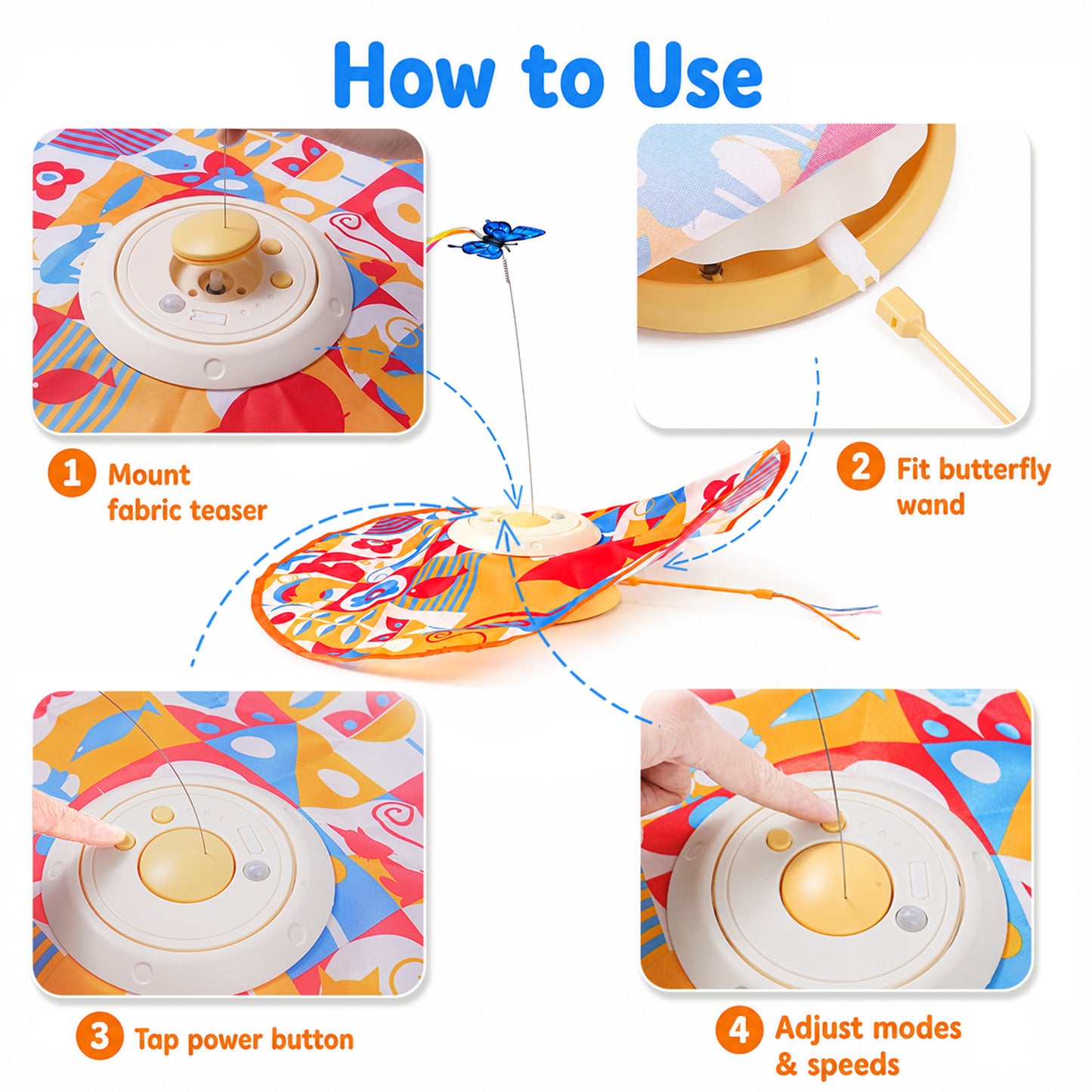 How to Use

1 Mount fabric teaser

2 Fit butterfly wand

3 Tap power button

4 Adjust modes & speeds