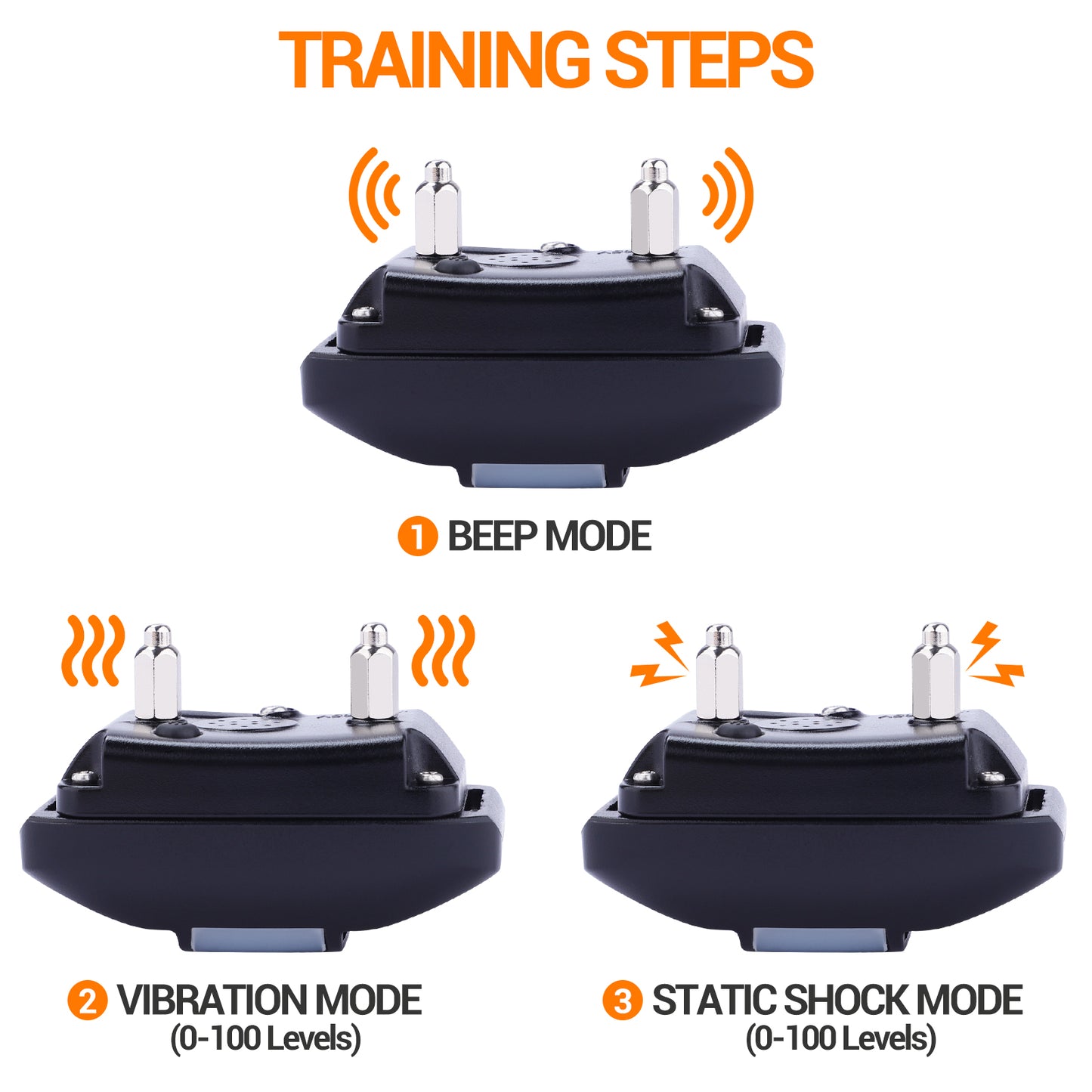 TRAINING STEPS

1 BEEP MODE

2 VIBRATION MODE
(0-100 Levels)

3 STATIC SHOCK MODE
(0-100 Levels)