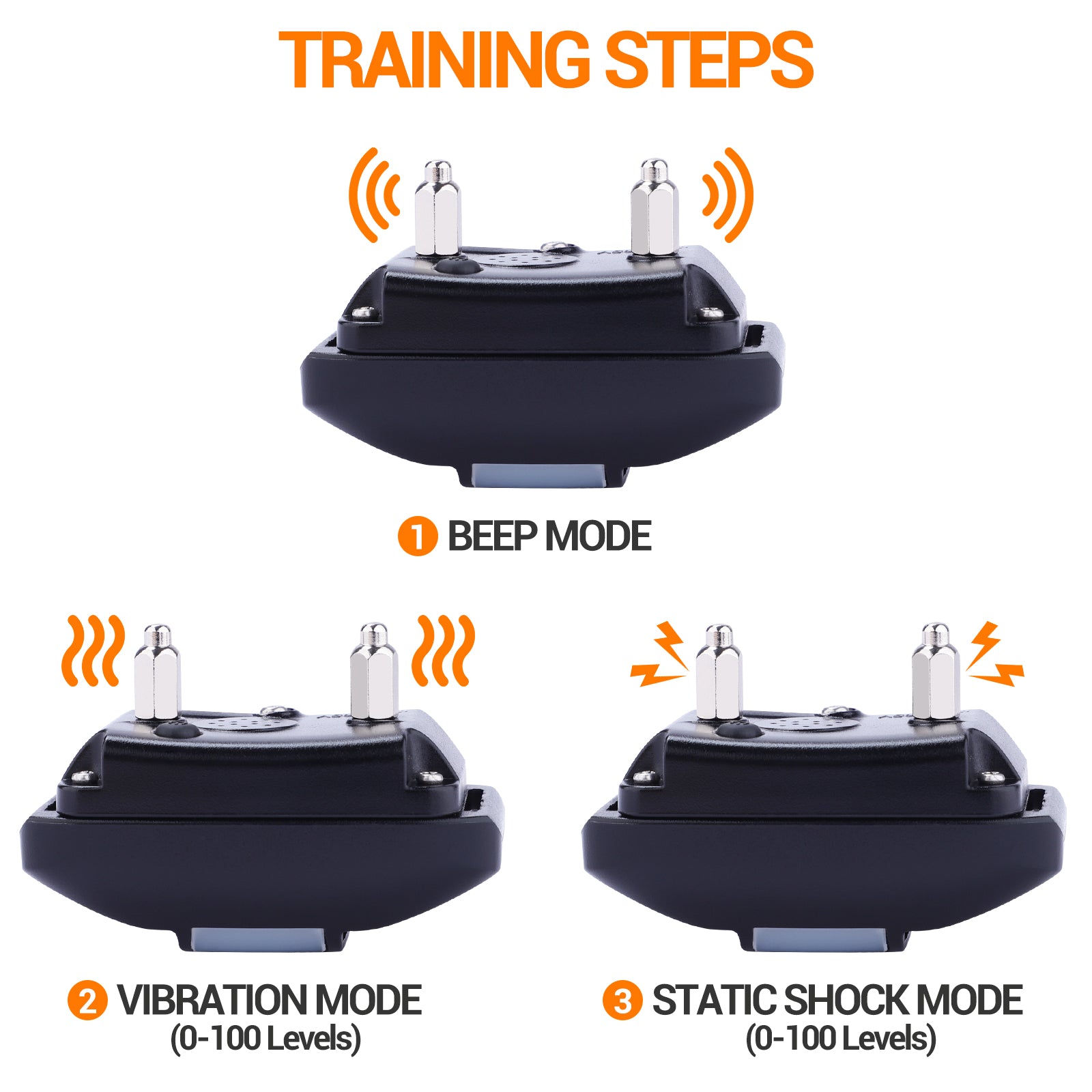 TRAINING STEPS

1 BEEP MODE

2 VIBRATION MODE
(0-100 Levels)

3 STATIC SHOCK MODE
(0-100 Levels)