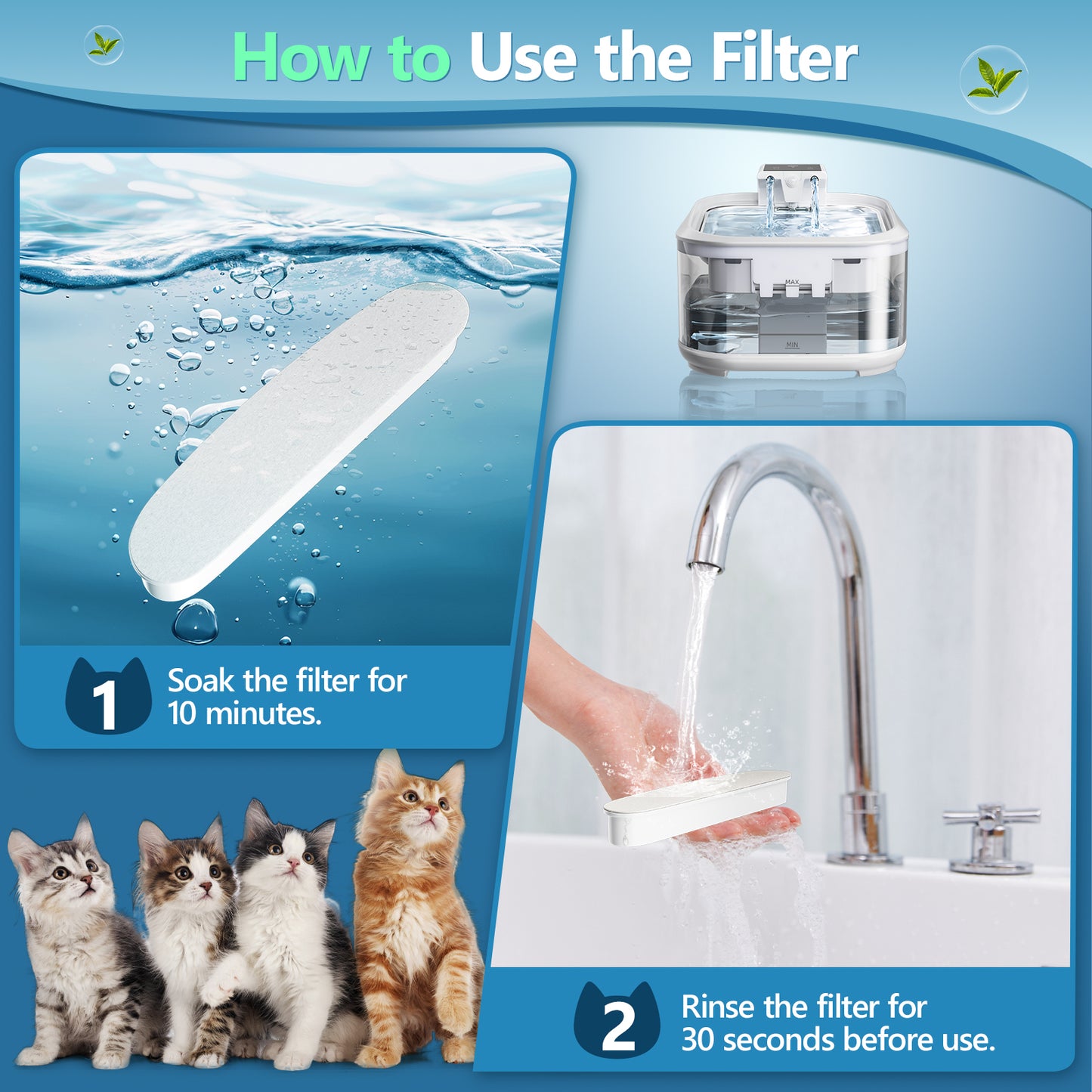 How to Use the Filter

MAX

MIN

1 Soak the filter for 10 minutes.

2 Rinse the filter for 30 seconds before use.