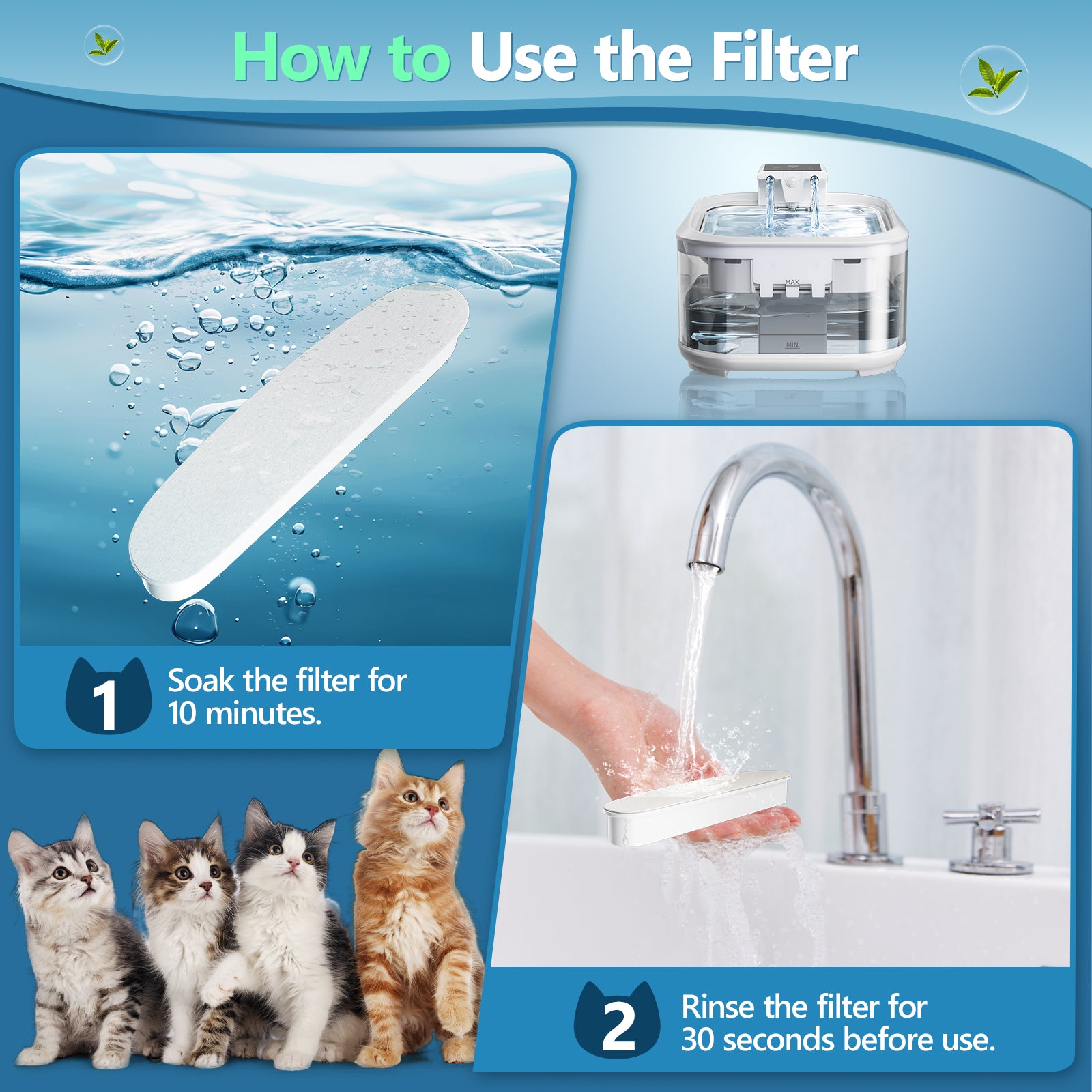 How to Use the Filter

MAX

MIN

1 Soak the filter for 10 minutes.

2 Rinse the filter for 30 seconds before use.